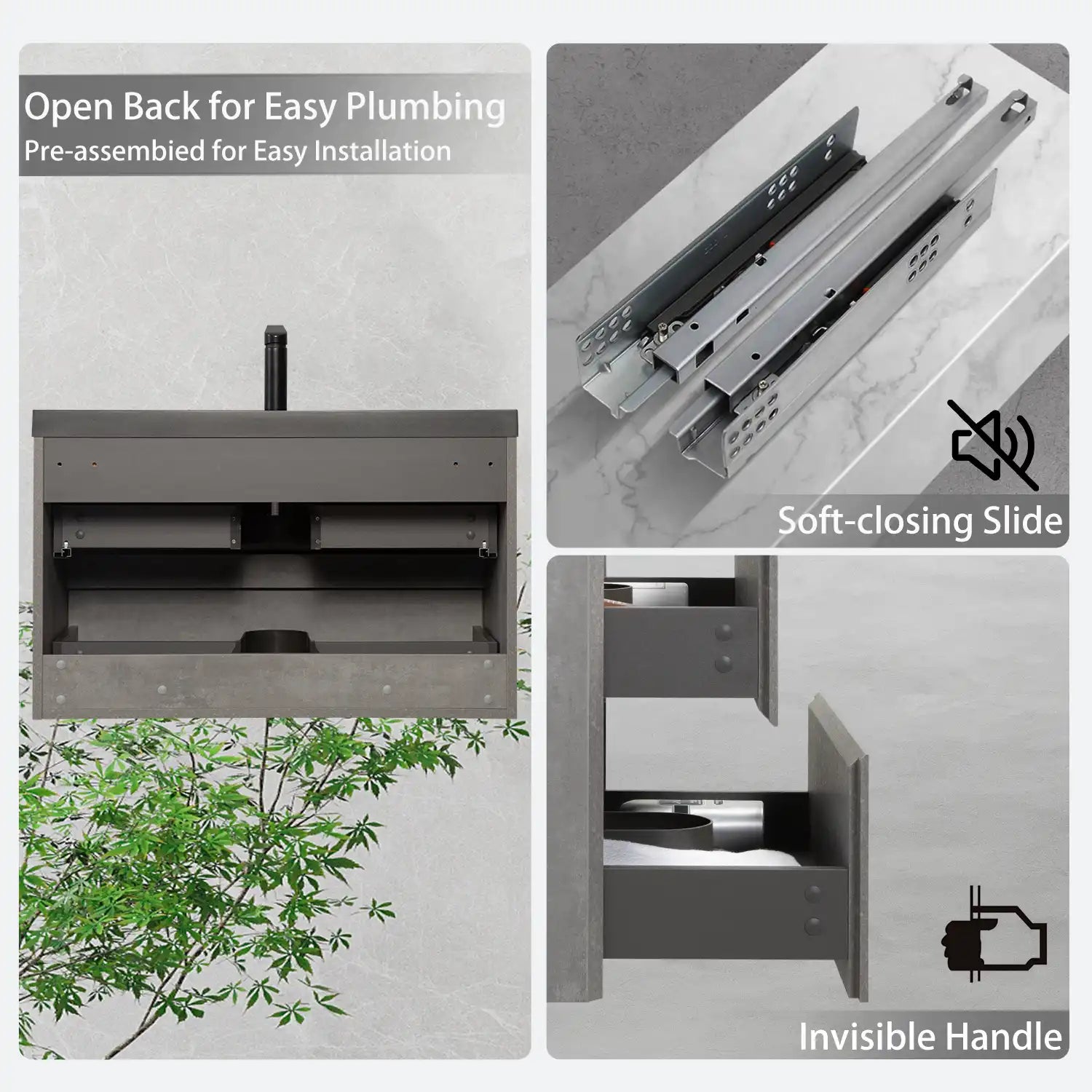 Open Back for Easy Plumbing
Pre-assembied for Easy Installation

Soft-closing Slide

Invisible Handle