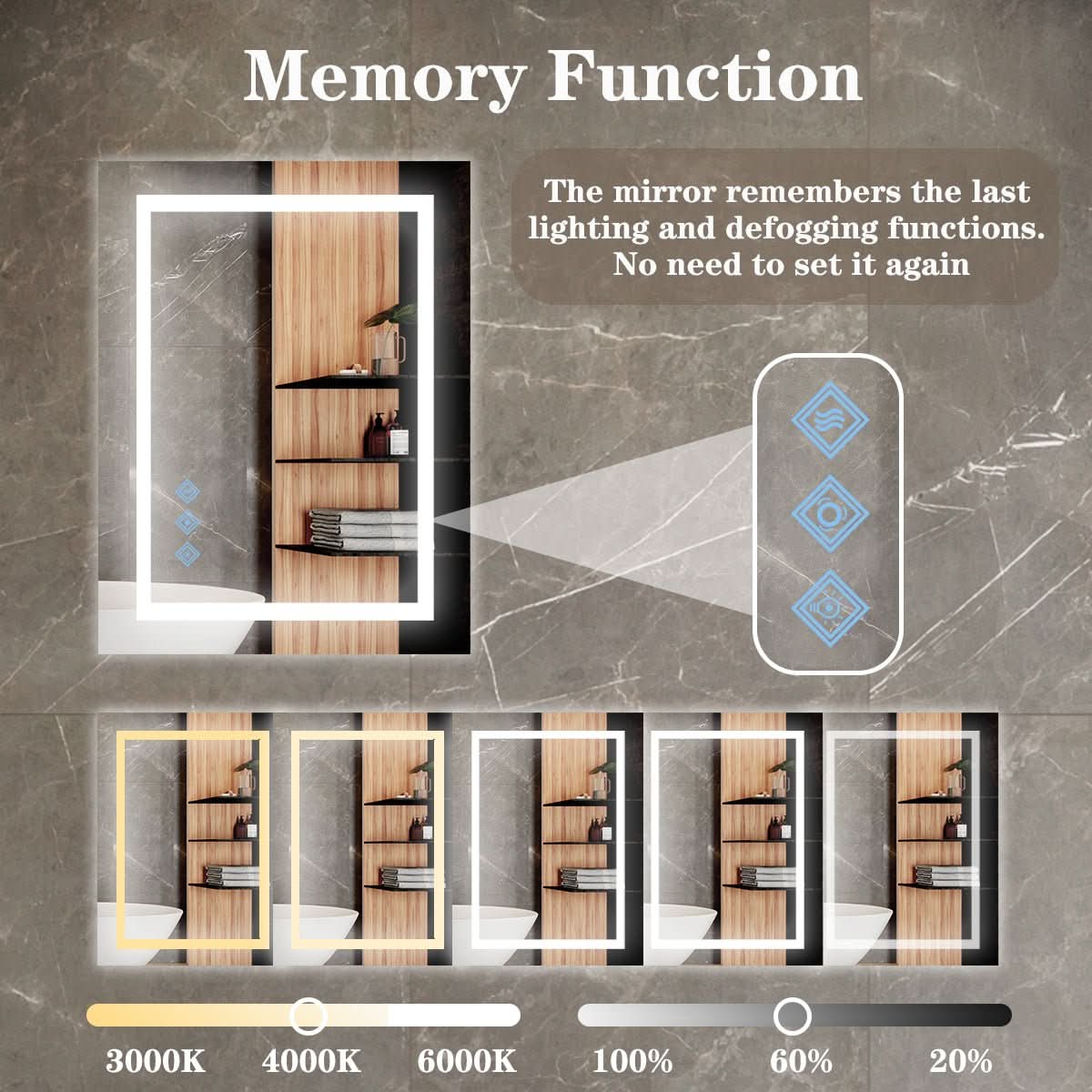 Memory Function

The mirror remembers the last lighting and defogging functions. No need to set it again

3000K 4000K 6000K 100% 60% 20%