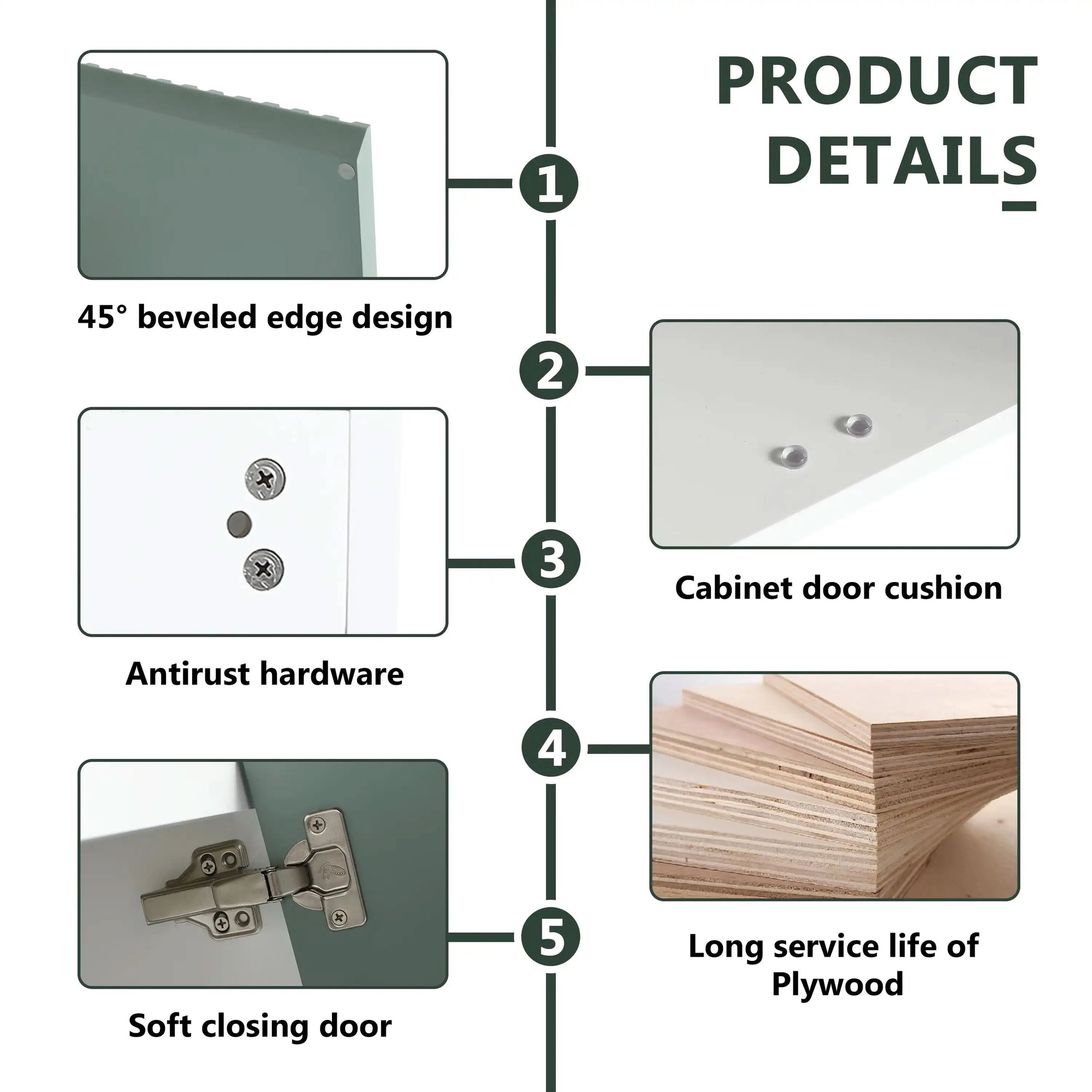 PRODUCT DETAILS

1

45° beveled edge design

2

Cabinet door cushion

3

Antirust hardware

4

Long service life of Plywood

5

Soft closing door