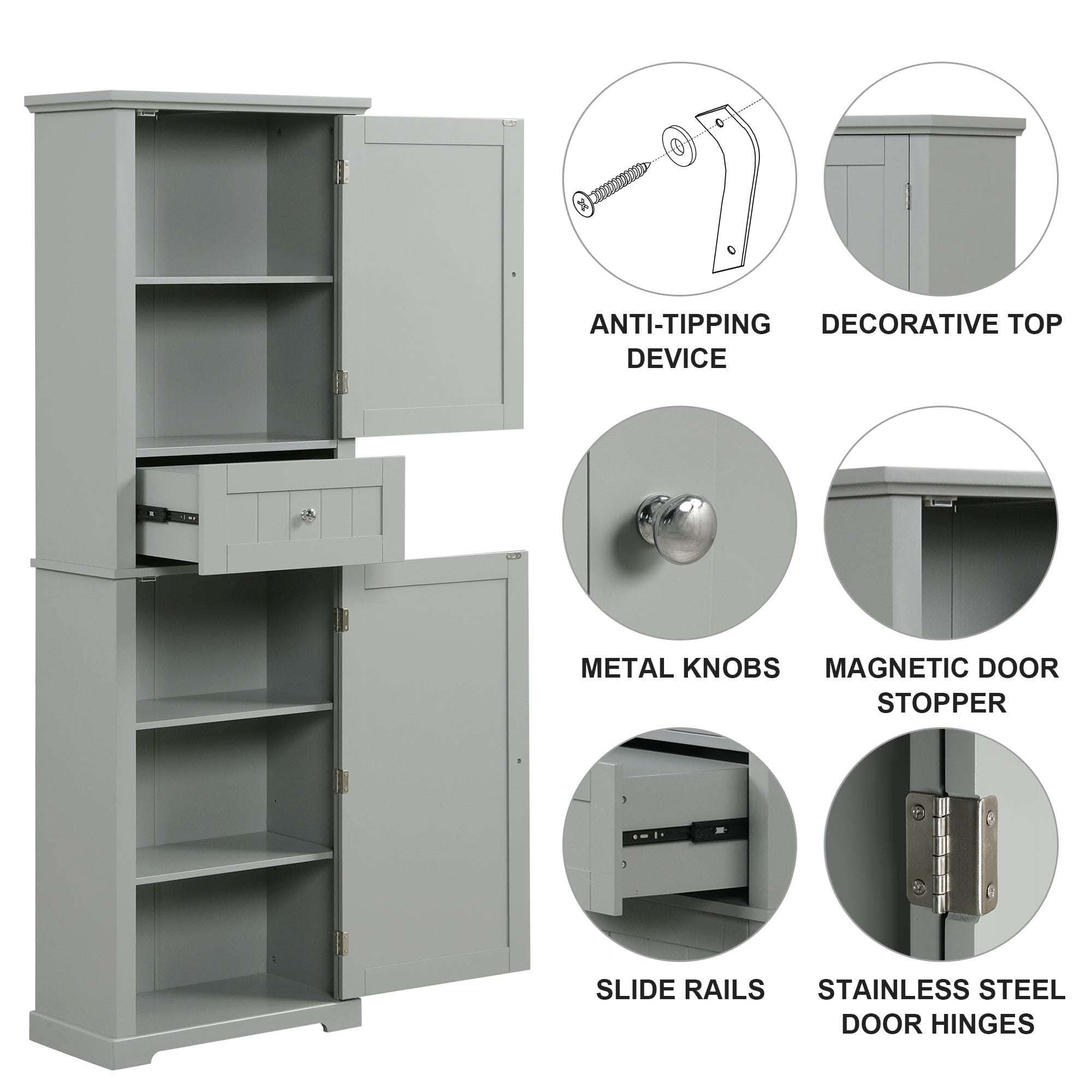 ANTI-TIPPING DEVICE

DECORATIVE TOP

METAL KNOBS

MAGNETIC DOOR STOPPER

SLIDE RAILS

STAINLESS STEEL DOOR HINGES