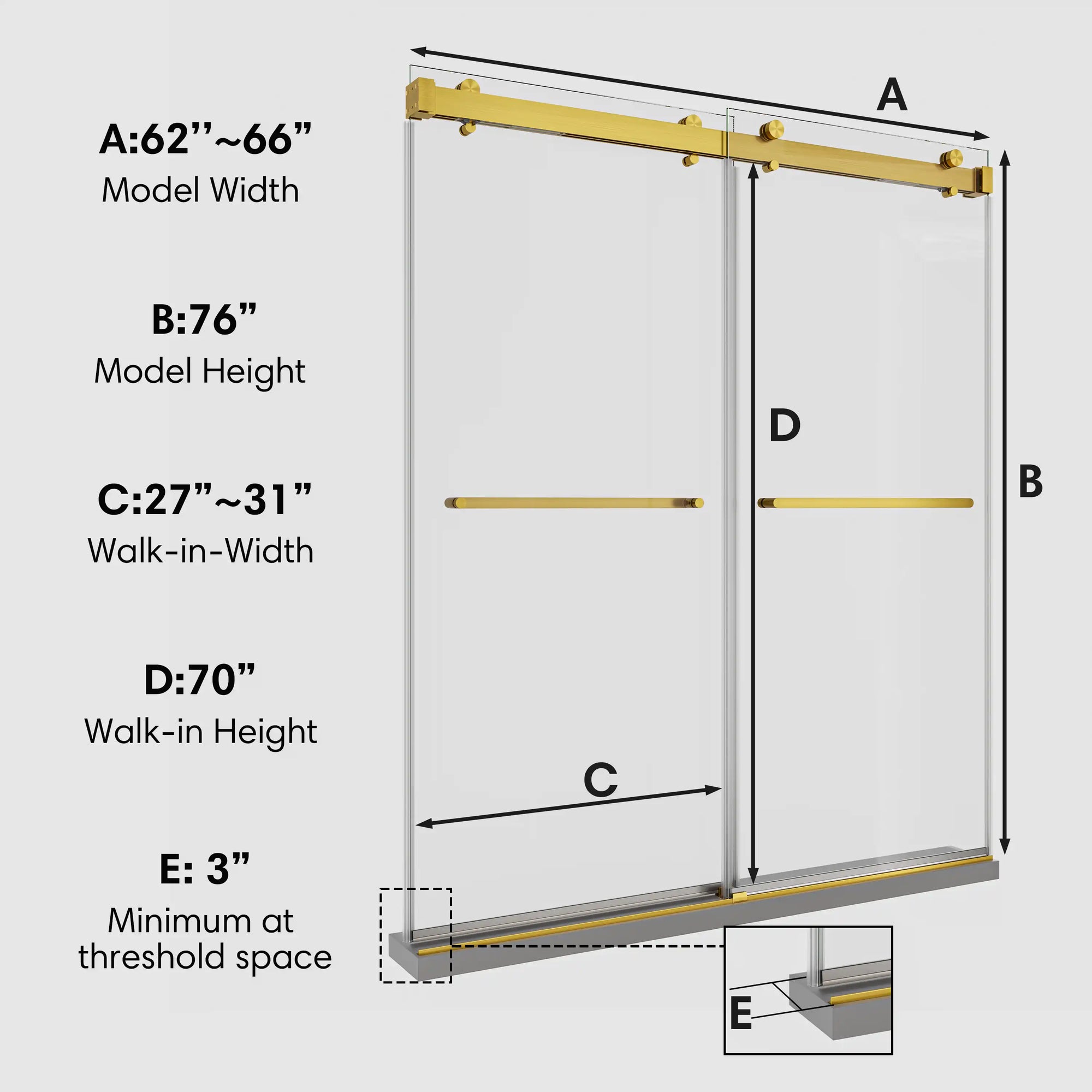 A:62’’~66”
Model Width

B:76”
Model Height

C:27”~31”
Walk-in-Width

D:70”
Walk-in Height

E: 3”
Minimum at threshold space

A

D

B

C

E