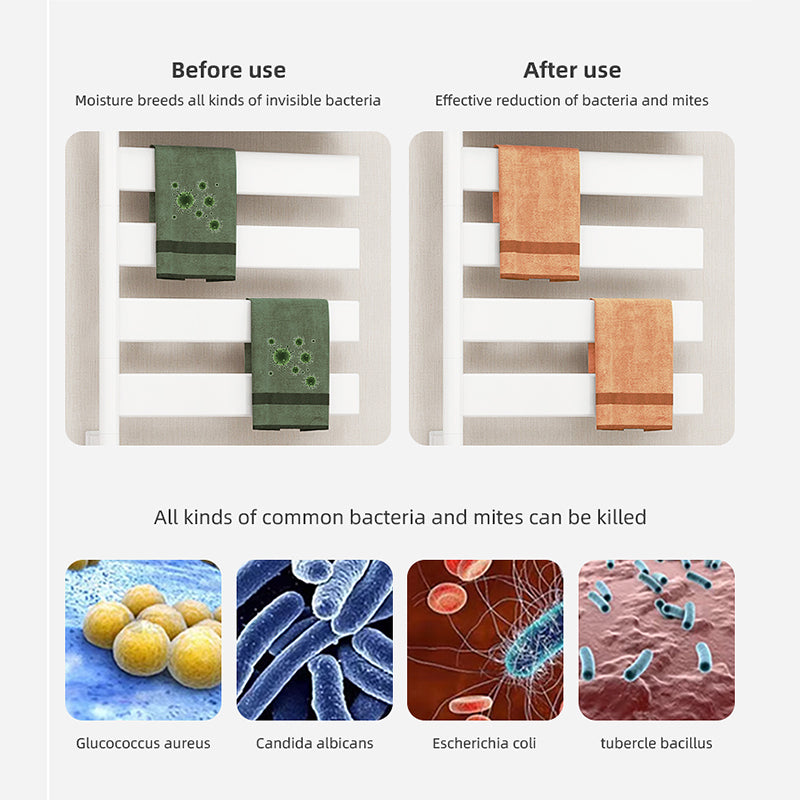 Before use
Moisture breeds all kinds of invisible bacteria

After use
Effective reduction of bacteria and mites

All kinds of common bacteria and mites can be killed

Glucococcus aureus

Candida albicans

Escherichia coli

tubercle bacillus