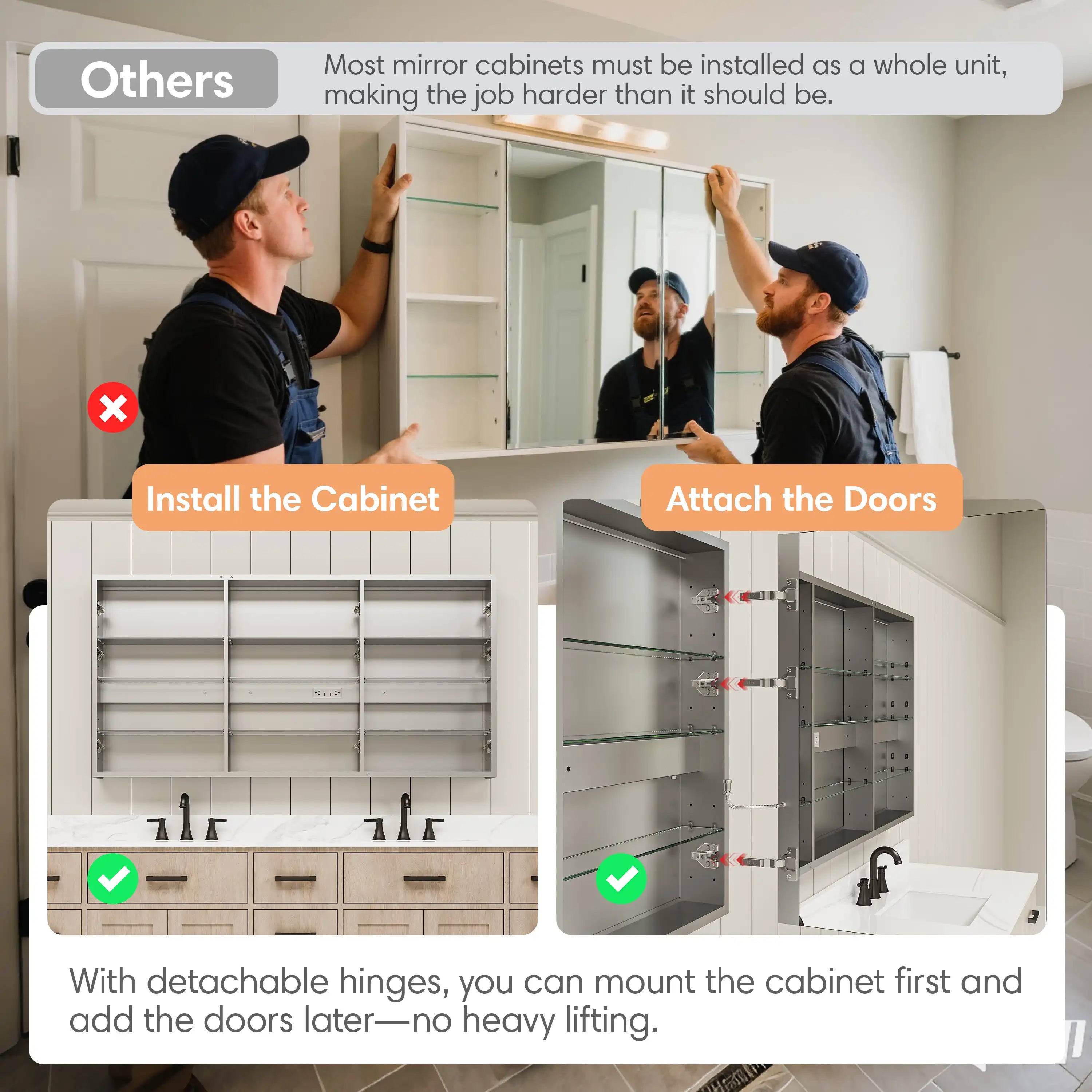 Others

Most mirror cabinets must be installed as a whole unit, making the job harder than it should be.

Install the Cabinet

Attach the Doors

With detachable hinges, you can mount the cabinet first and add the doors later—no heavy lifting.