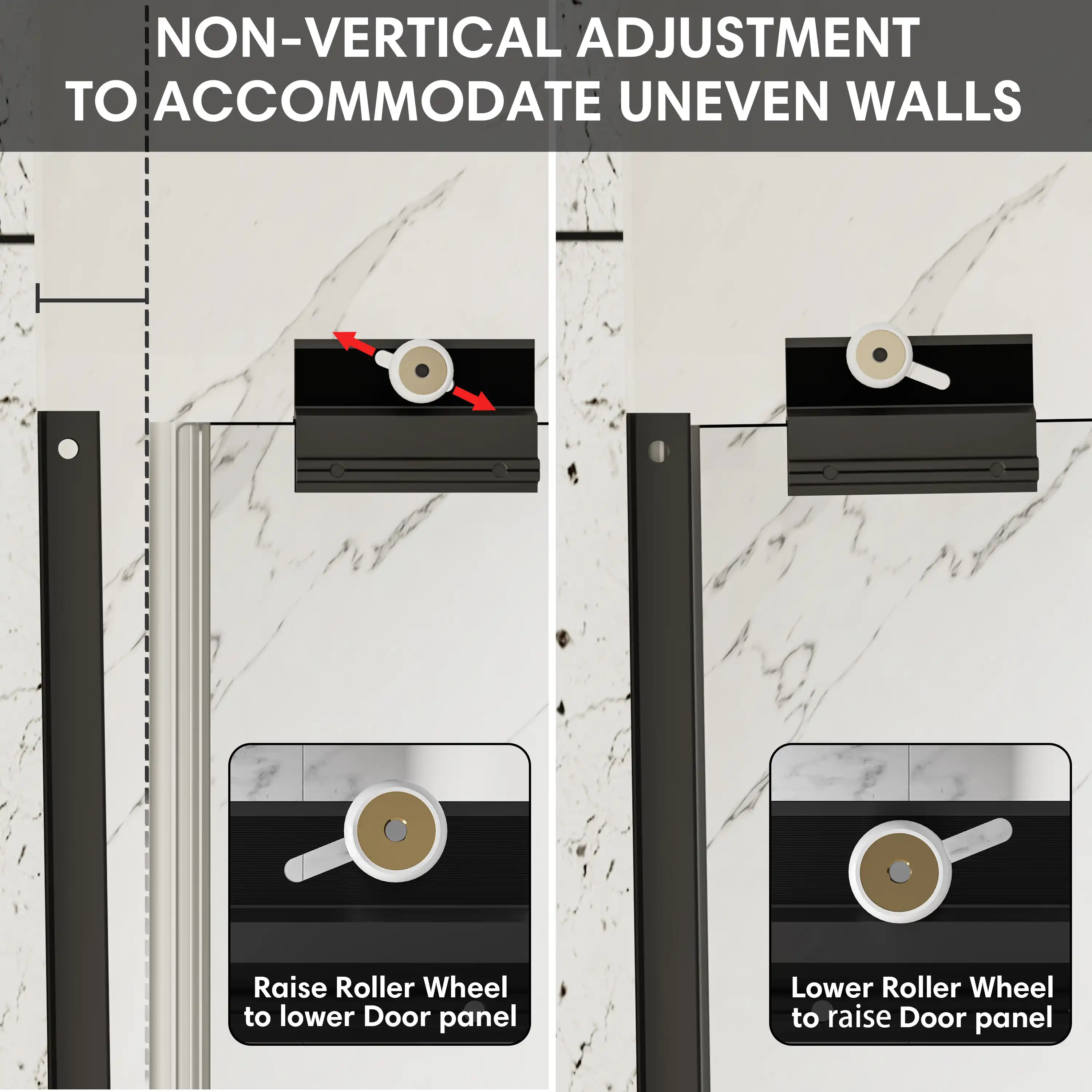 NON-VERTICAL ADJUSTMENT TO ACCOMMODATE UNEVEN WALLS

Raise Roller Wheel to lower Door panel

Lower Roller Wheel to raise Door panel