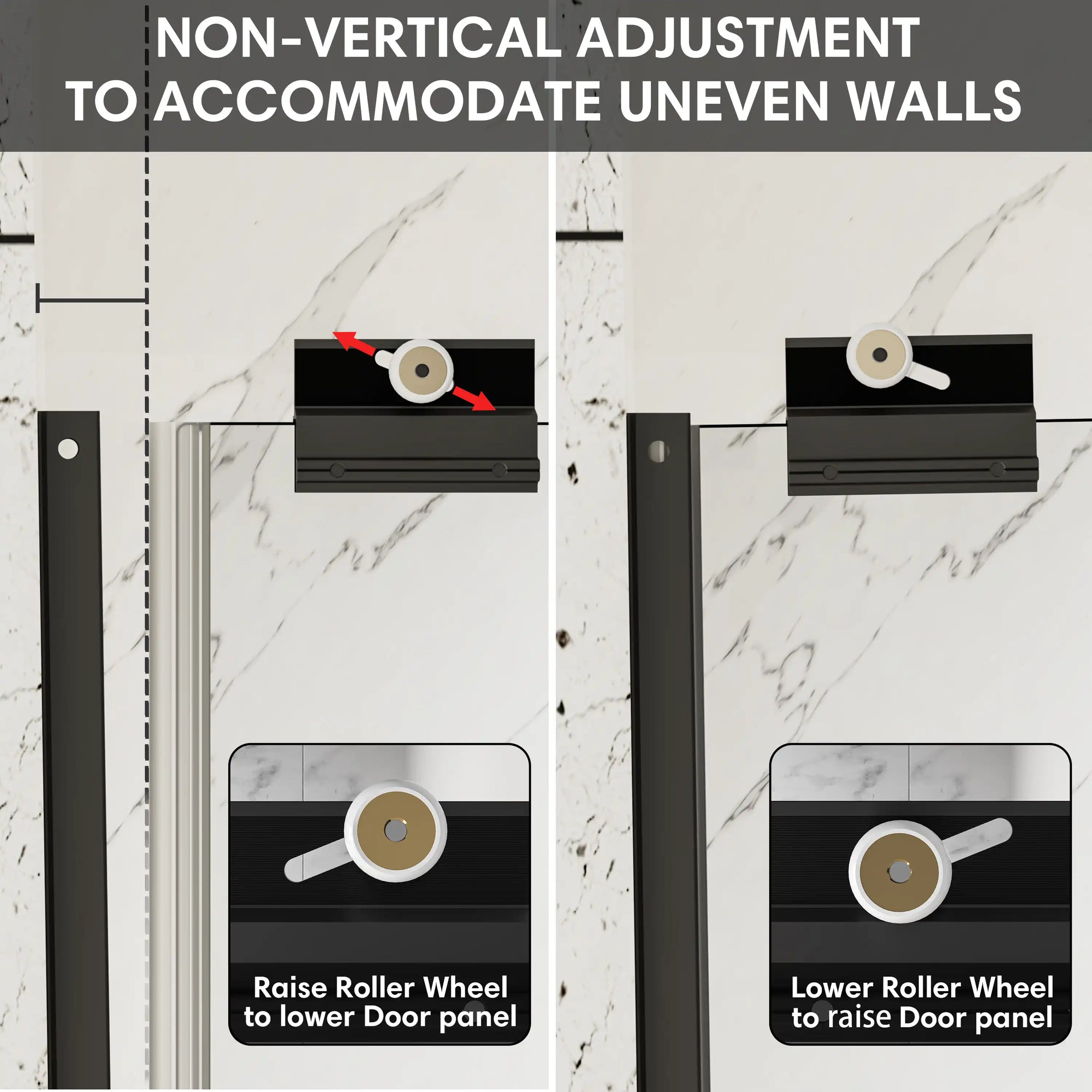 NON-VERTICAL ADJUSTMENT TO ACCOMMODATE UNEVEN WALLS

Raise Roller Wheel to lower Door panel

Lower Roller Wheel to raise Door panel