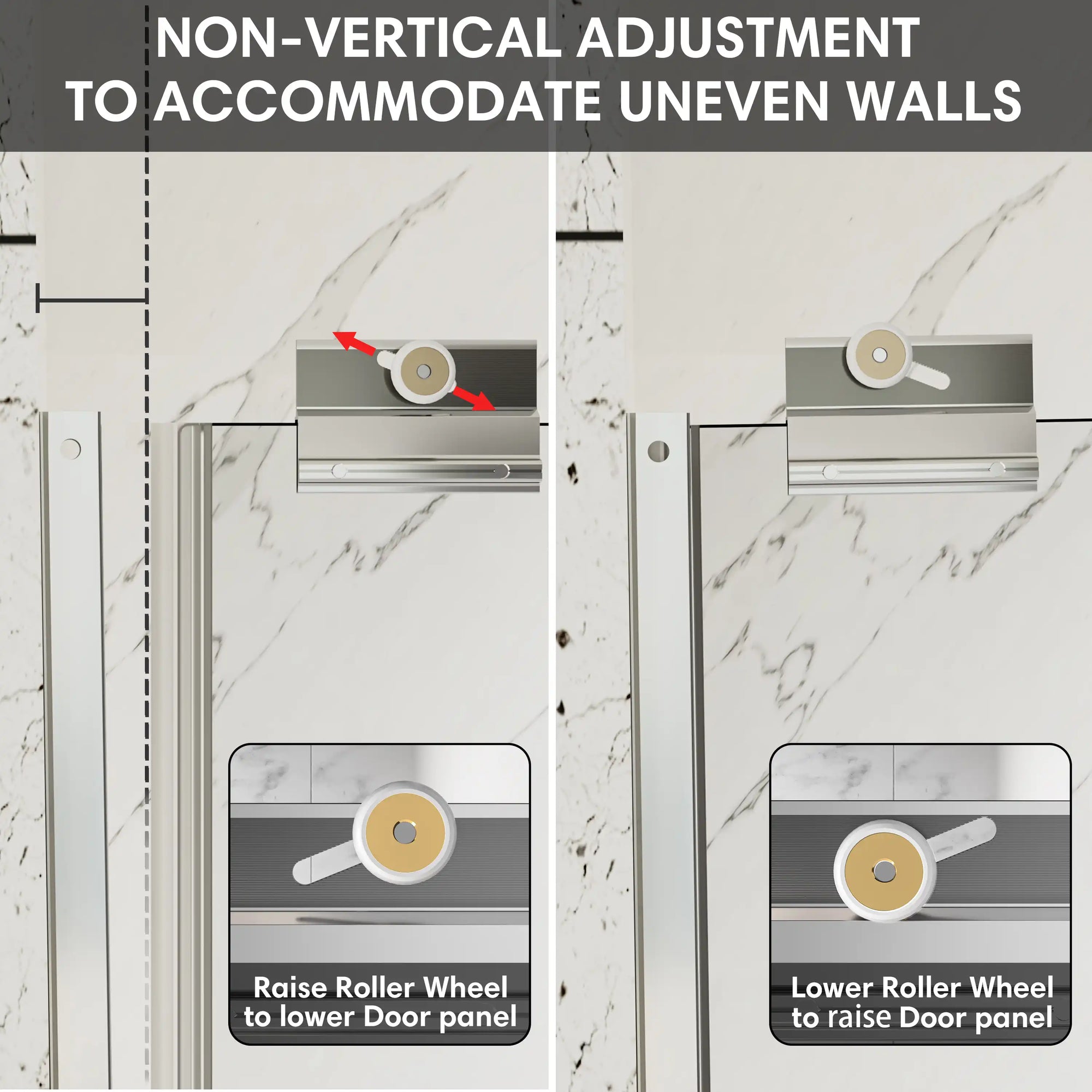 NON-VERTICAL ADJUSTMENT TO ACCOMMODATE UNEVEN WALLS

Raise Roller Wheel to lower Door panel

Lower Roller Wheel to raise Door panel