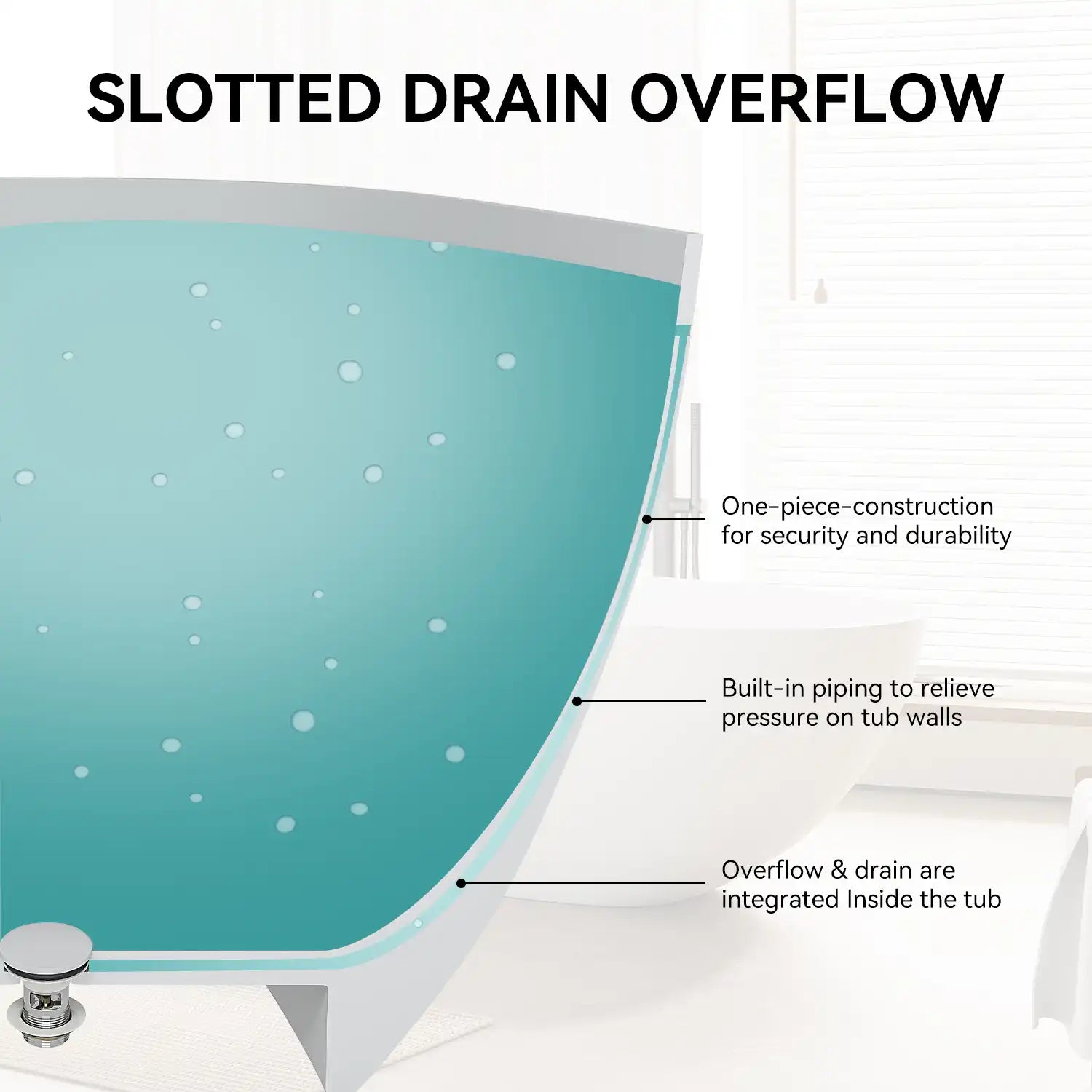 SLOTTED DRAIN OVERFLOW

One-piece-construction for security and durability

Built-in piping to relieve pressure on tub walls

Overflow & drain are integrated Inside the tub