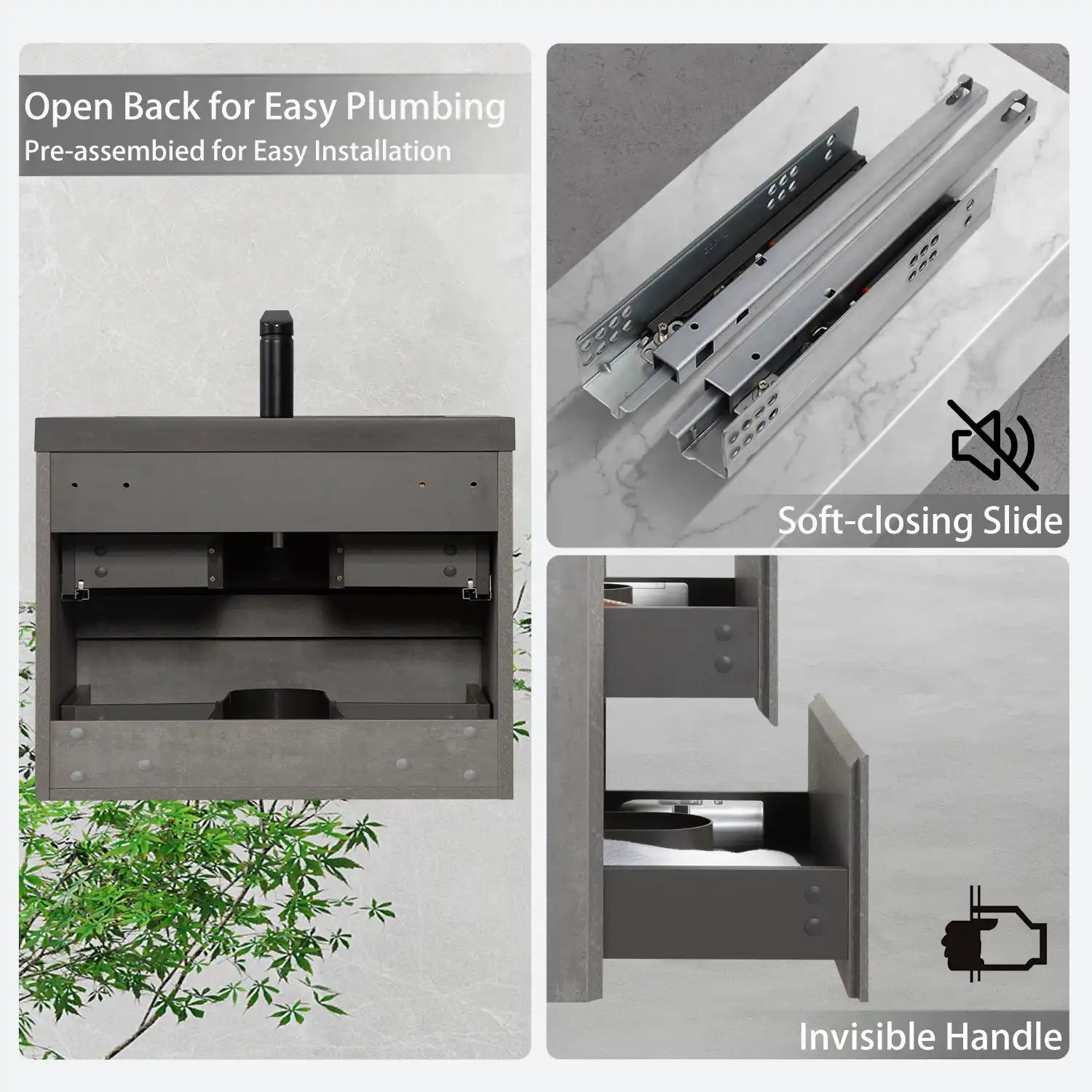 Open Back for Easy Plumbing
Pre-assembied for Easy Installation

Soft-closing Slide

Invisible Handle