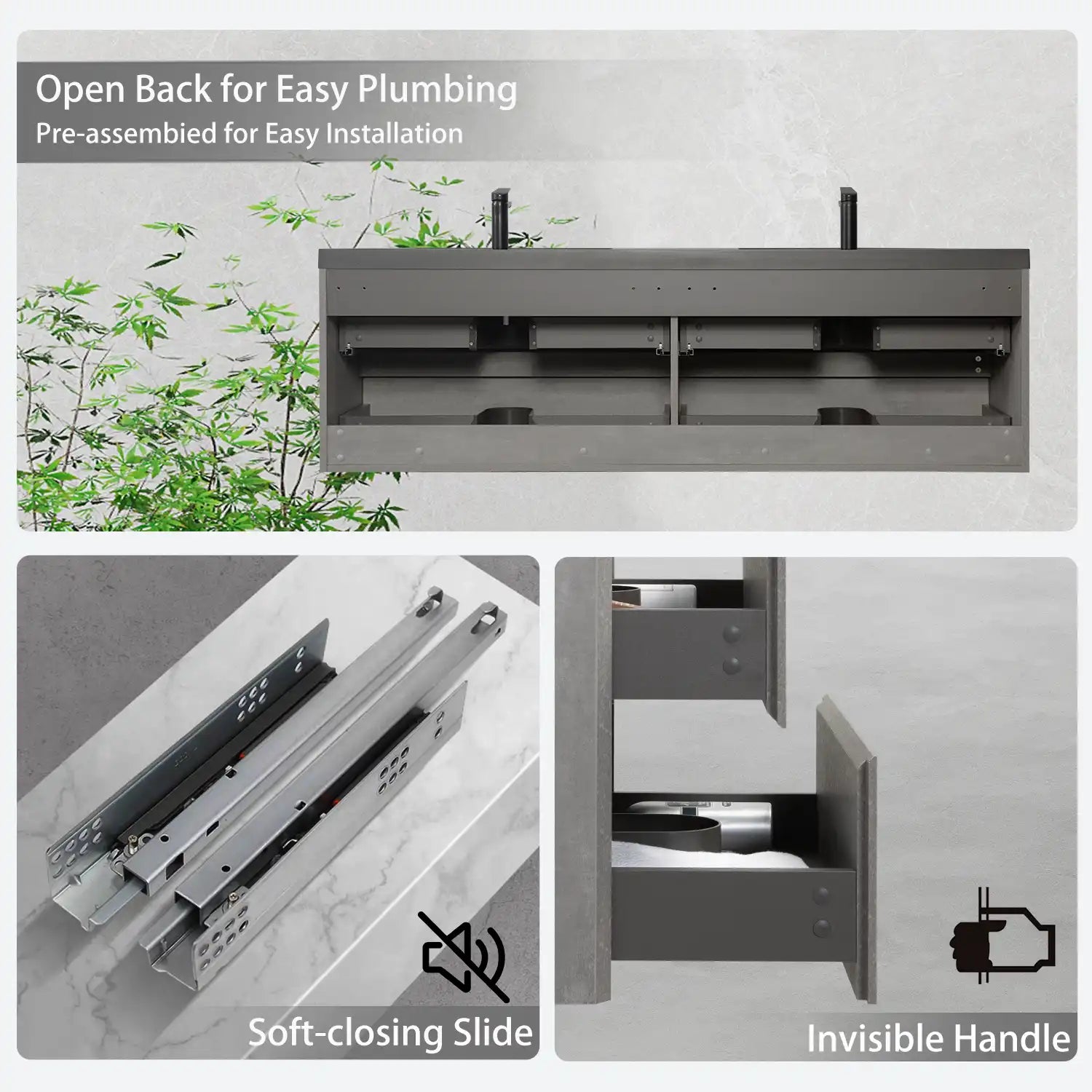 Open Back for Easy Plumbing
Pre-assembied for Easy Installation

Soft-closing Slide

Invisible Handle