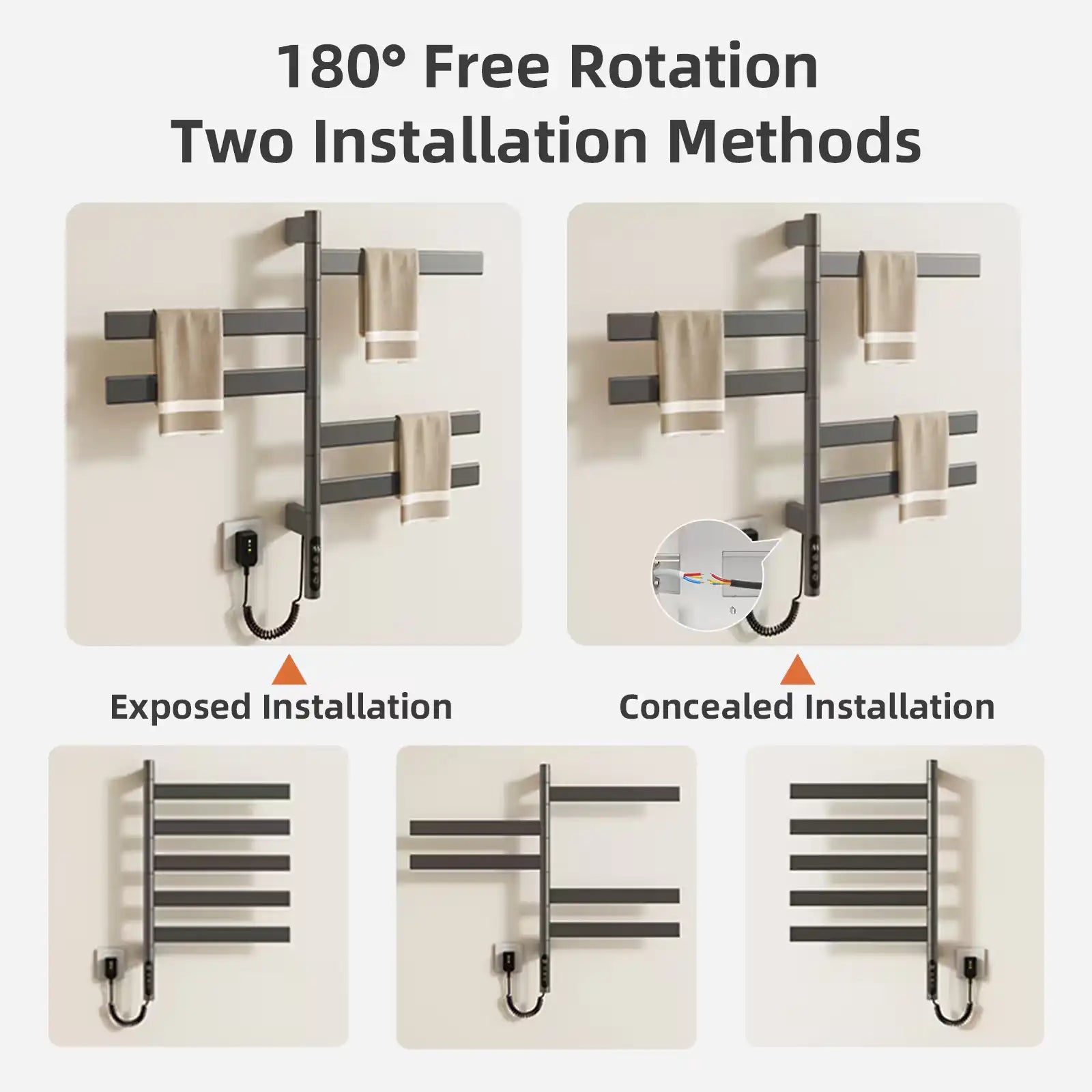 180° Free Rotation
Two Installation Methods

Exposed Installation

Concealed Installation