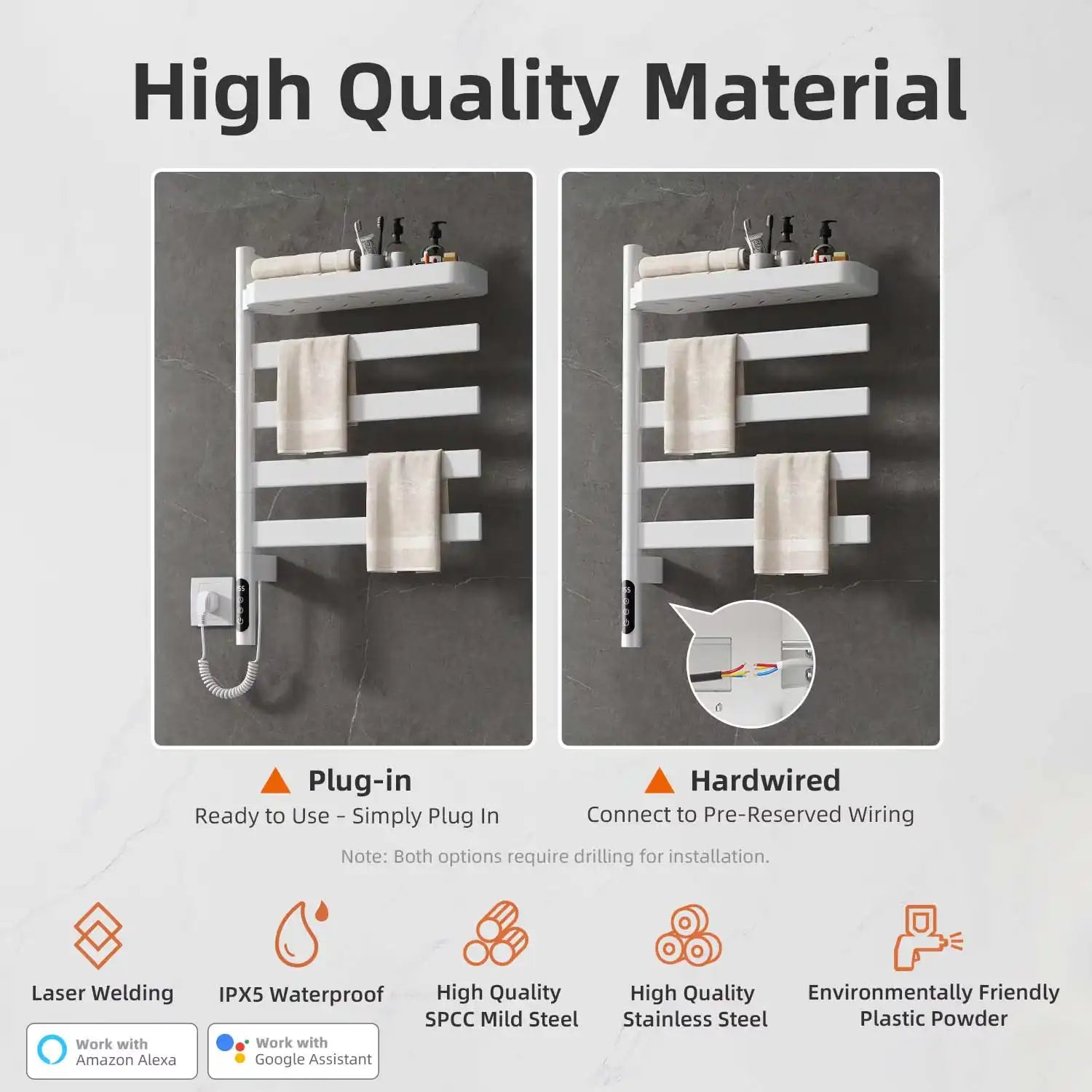 High Quality Material

Plug-in
Ready to Use - Simply Plug In

Hardwired
Connect to Pre-Reserved Wiring

Note: Both options require drilling for installation.

Laser Welding

IPX5 Waterproof

High Quality SPCC Mild Steel

High Quality Stainless Steel

Environmentally Friendly Plastic Powder

Work with Amazon Alexa

Work with Google Assistant