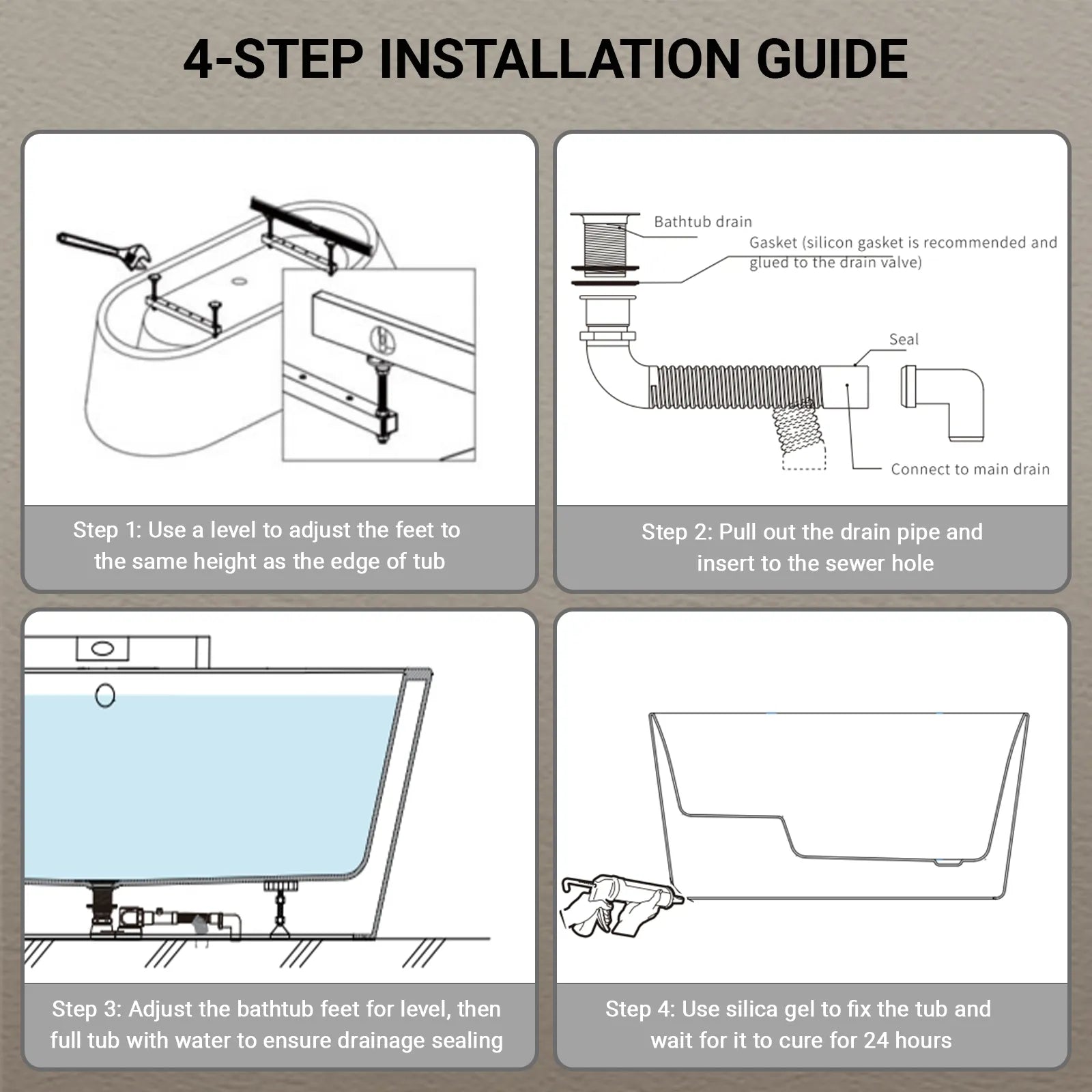 4-STEP INSTALLATION GUIDE

Step 1: Use a level to adjust the feet to the same height as the edge of tub

Bathtub drain

Gasket (silicon gasket is recommended and glued to the drain valve)

Seal

Connect to main drain

Step 2: Pull out the drain pipe and insert to the sewer hole

Step 3: Adjust the bathtub feet for level, then full tub with water to ensure drainage sealing

Step 4: Use silica gel to fix the tub and wait for it to cure for 24 hours